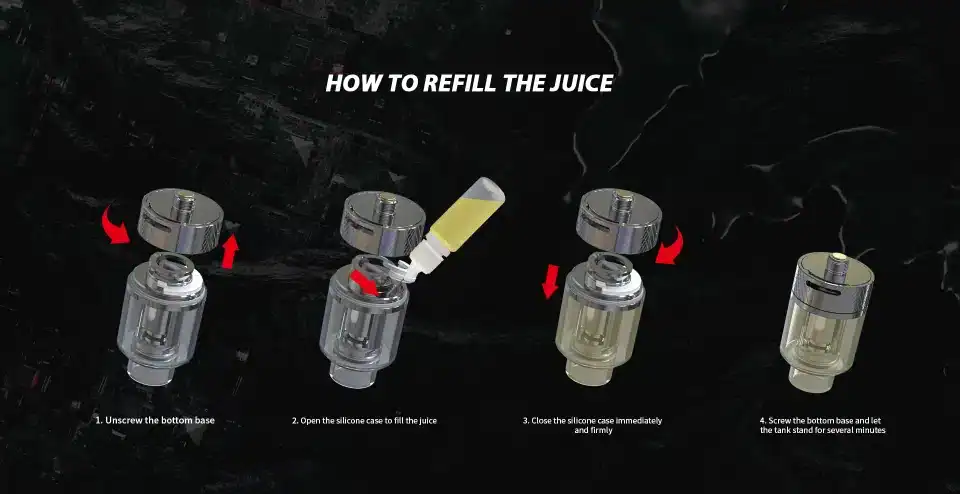 HOW TO REFILL THE JUICE

1. Unscrew the bottom base

2. Open the silicone case to fill the juice

3. Close the silicone case immediately and firmly

4. Screw the bottom base and let the tank stand for several minutes